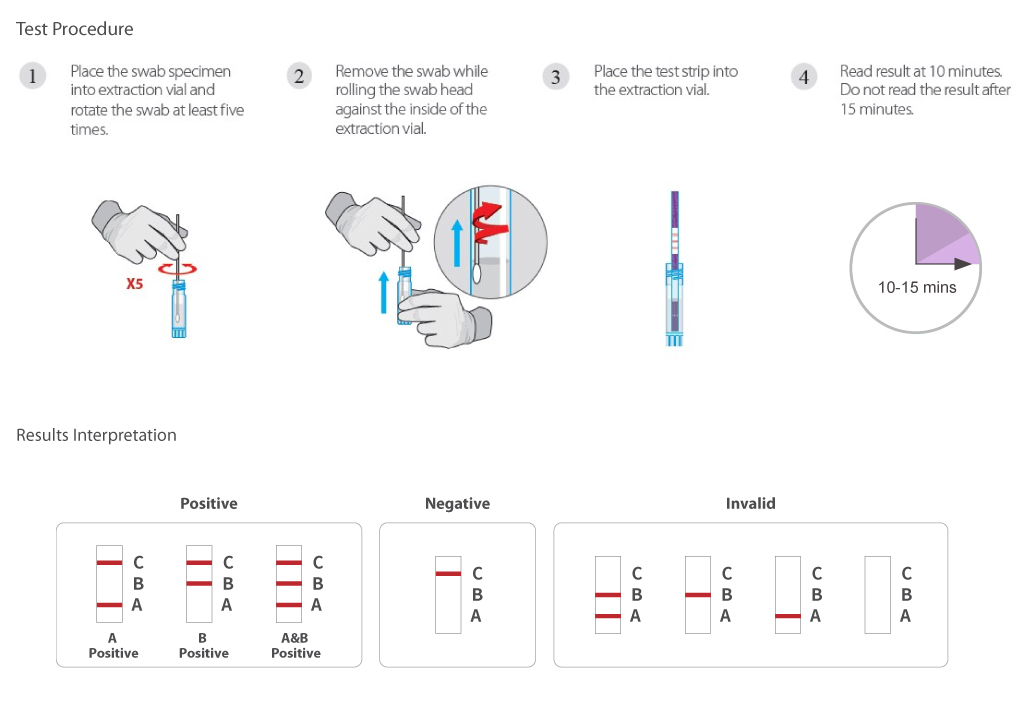 Test Procedure

1 Place the swab specimen into extraction vial and rotate the swab at least five times.

2 Remove the swab while rolling the swab head against the inside of the extraction vial.

3 Place the test strip into the extraction vial.

4 Read result at 10 minutes. Do not read the result after 15 minutes.

X5

10-15 mins

Results Interpretation

Positive

C B A
A Positive

C B A
B Positive

C B A
A&B Positive

Negative

C B A

Invalid

C B A

C B A

C B A

C B A